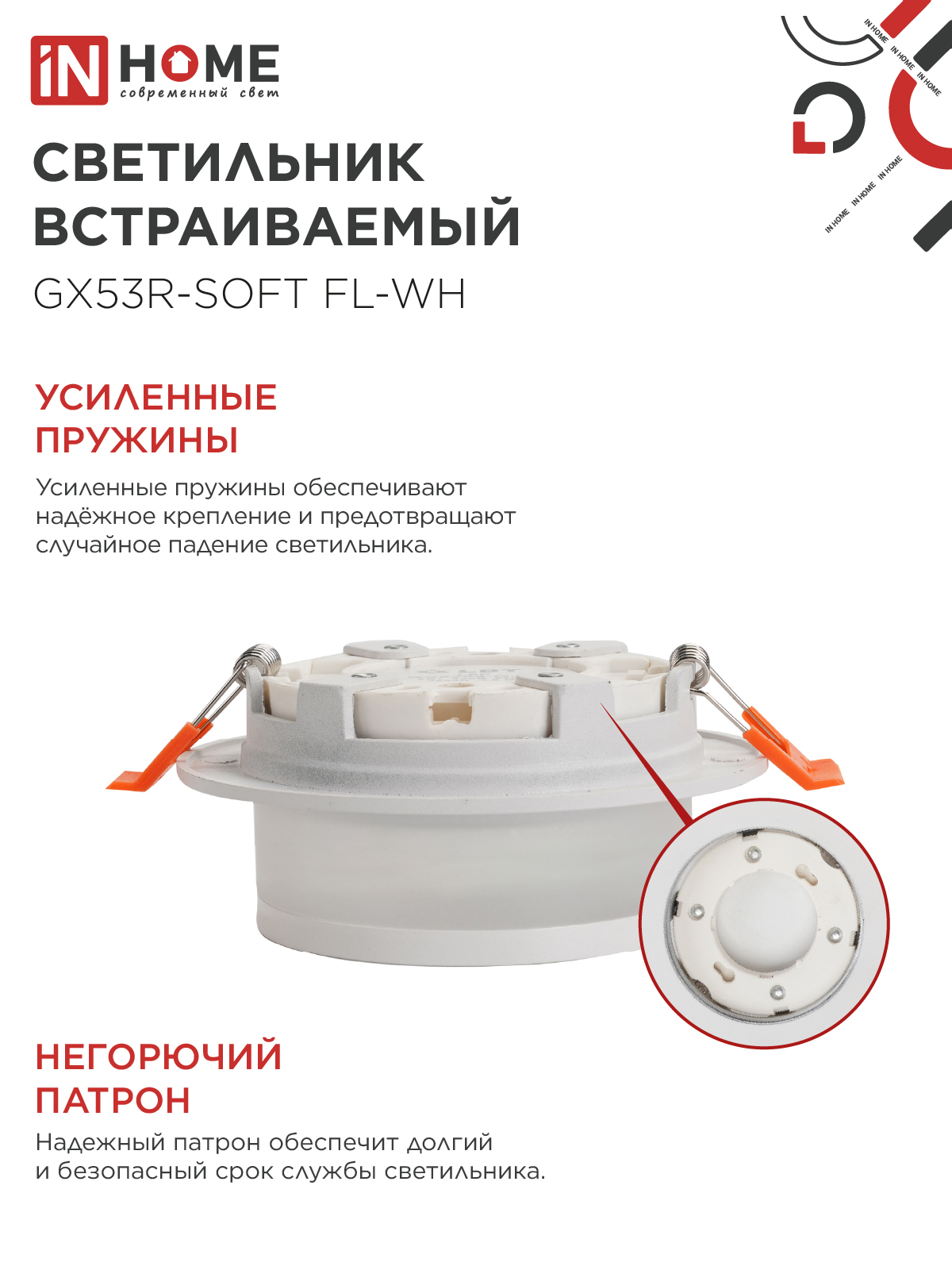 iN HOME
современный свет

IN HOME IN HOME IN HOME
IN HOME IN HOME IN HOME

СВЕТИЛЬНИК ВСТРАИВАЕМЫЙ
GX53R-SOFT FL-WH

УСИЛЕННЫЕ ПРУЖИНЫ

Усиленные пружины обеспечивают надёжное крепление и предотвращают случайное падение светильника.

НЕГОРЮЧИЙ ПАТРОН

Надежный патрон обеспечит долгий и безопасный срок службы светильника.